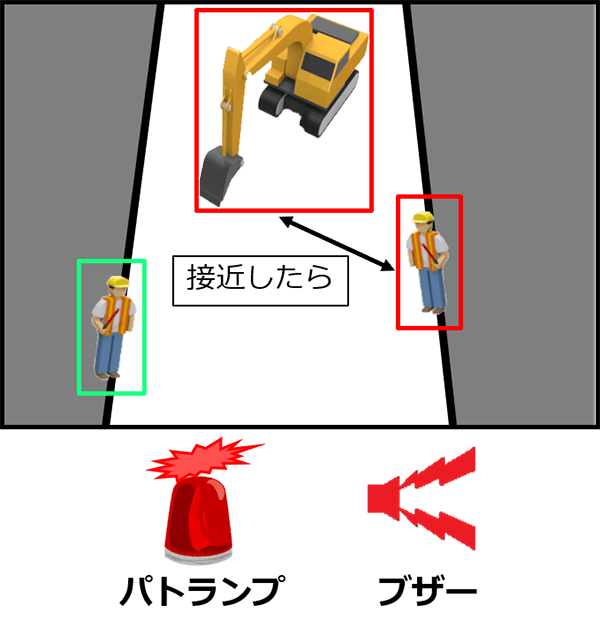 接近したら

パトランプ

ブザー